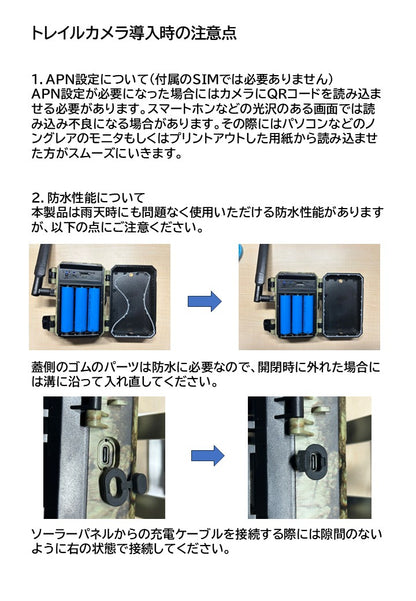 トレイルカメラ導入時の注意点

1. APN設定について（付属のSIMでは必要ありません）
APN設定が必要になった場合にはカメラにQRコードを読み込ませる必要があります。スマートホンなどの光沢のある画面では読み込み不良になる場合があります。その際にはパソコンなどのノングレアのモニタもしくはプリントアウトした用紙から読み込ませた方がスムーズにいきます。

2. 防水性能について
本製品は雨天時にも問題なく使用いただける防水性能がありますが、以下の点にご注意ください。

蓋側のゴムのパーツは防水に必要なので、開閉時に外れた場合には溝に沿って入れ直してください。

ソーラーパネルからの充電ケーブルを接続する際には隙間のないように右の状態で接続してください。